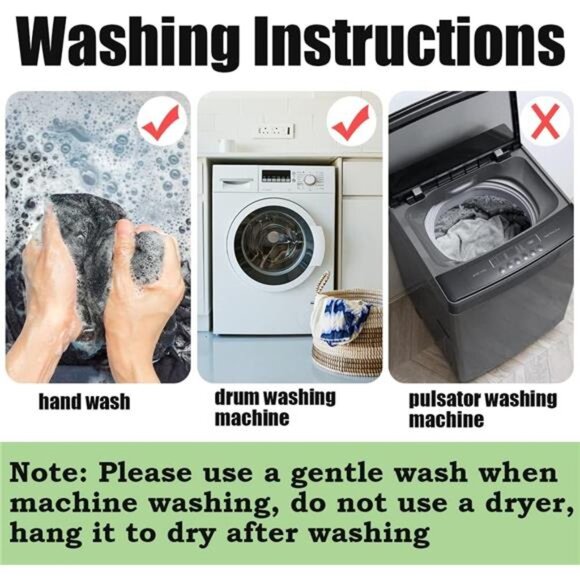 Washing Instructions

hand wash

drum washing machine

pulsator washing machine

Note: Please use a gentle wash when machine washing, do not use a dryer, hang it to dry after washing